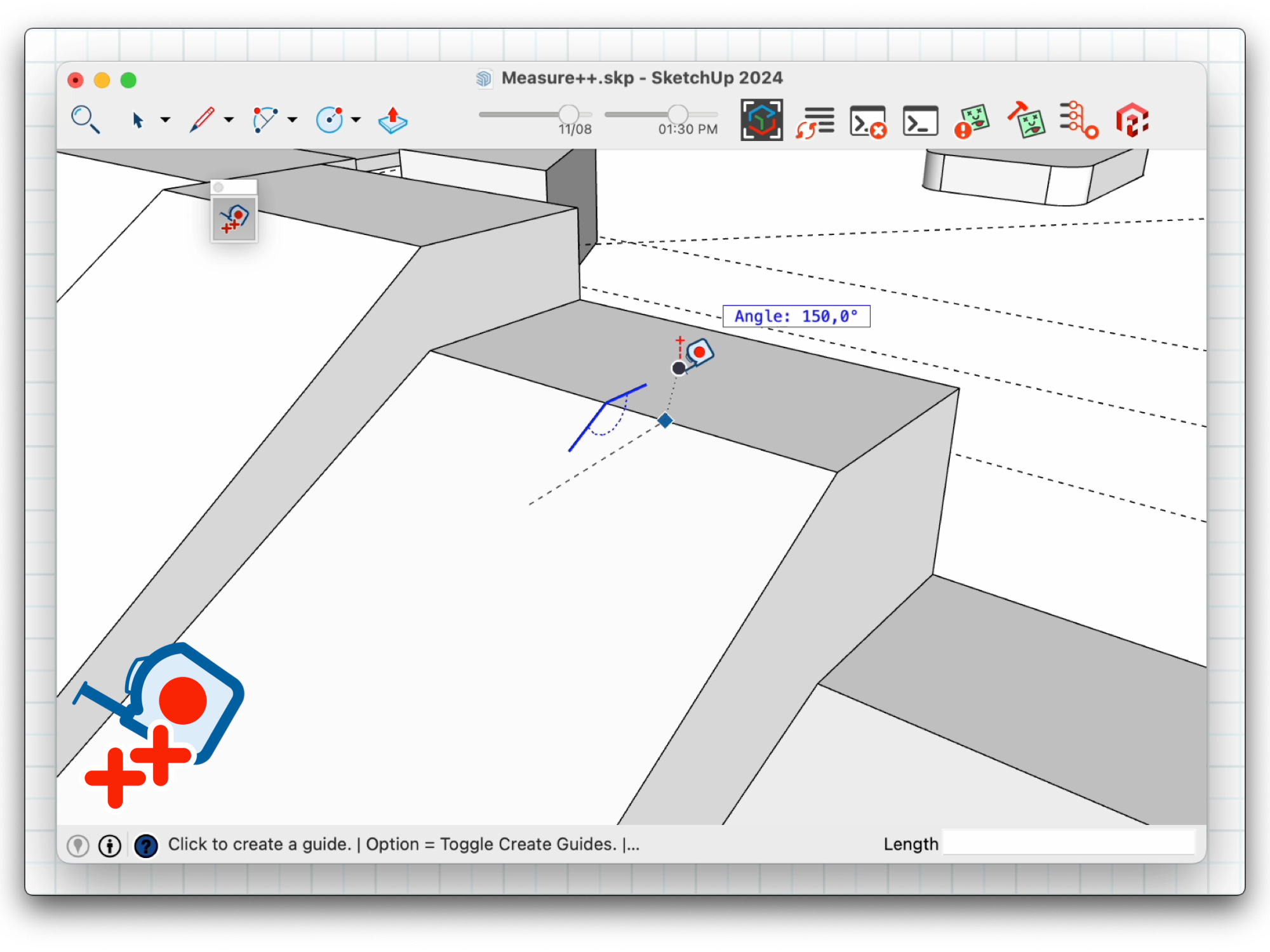 Measure++.skp - SketchUp 2024

11/08

01:30 PM

Angle: 150,0°

Click to create a guide. | Option = Toggle Create Guides. |...

Length