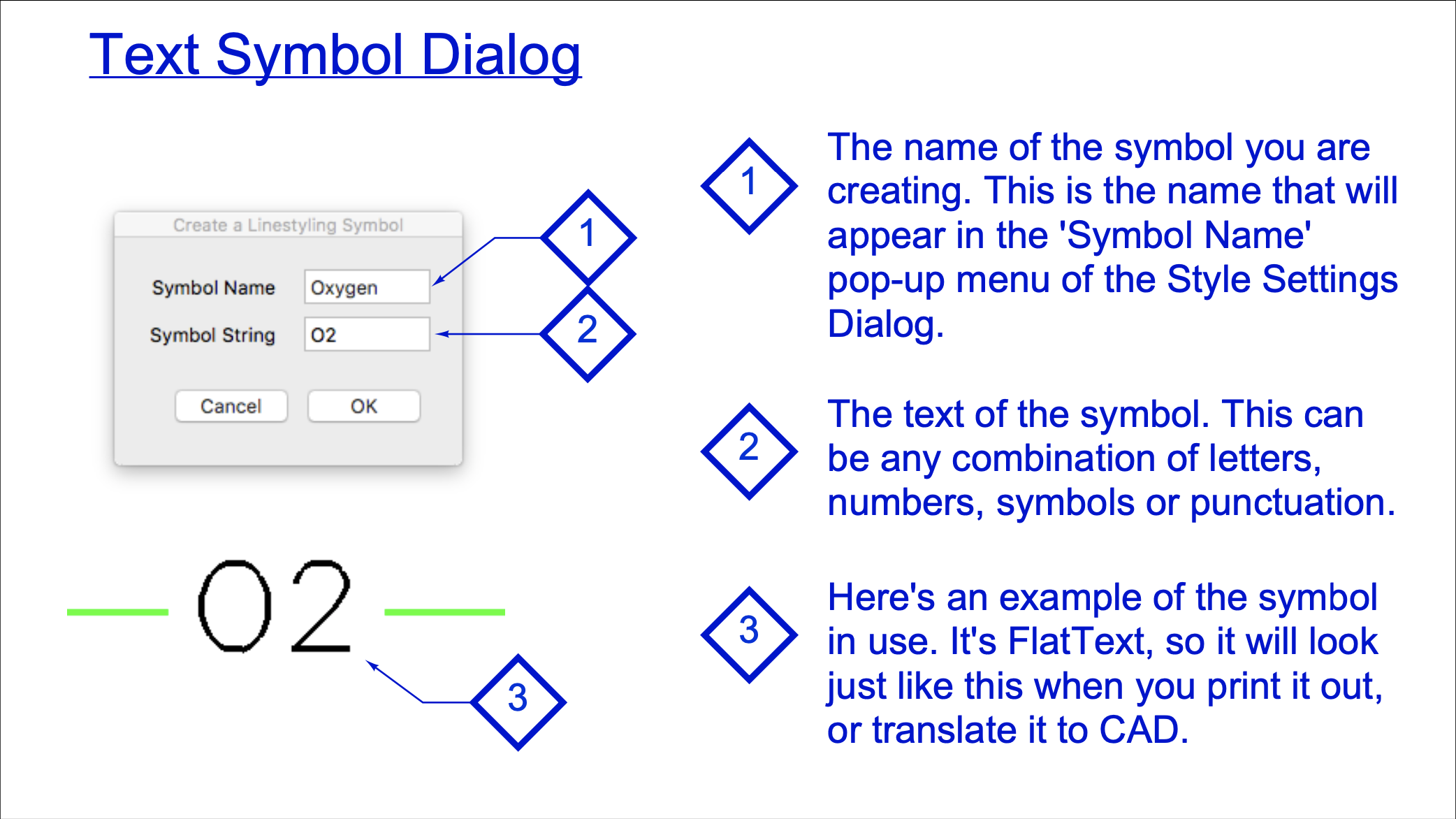 Text Symbol Dialog

Create a Linestyling Symbol

Symbol Name Oxygen

Symbol String O2

Cancel OK

1

2

O2

3

1

The name of the symbol you are creating. This is the name that will appear in the 'Symbol Name' pop-up menu of the Style Settings Dialog.

2

The text of the symbol. This can be any combination of letters, numbers, symbols or punctuation.

3

Here's an example of the symbol in use. It's FlatText, so it will look just like this when you print it out, or translate it to CAD.